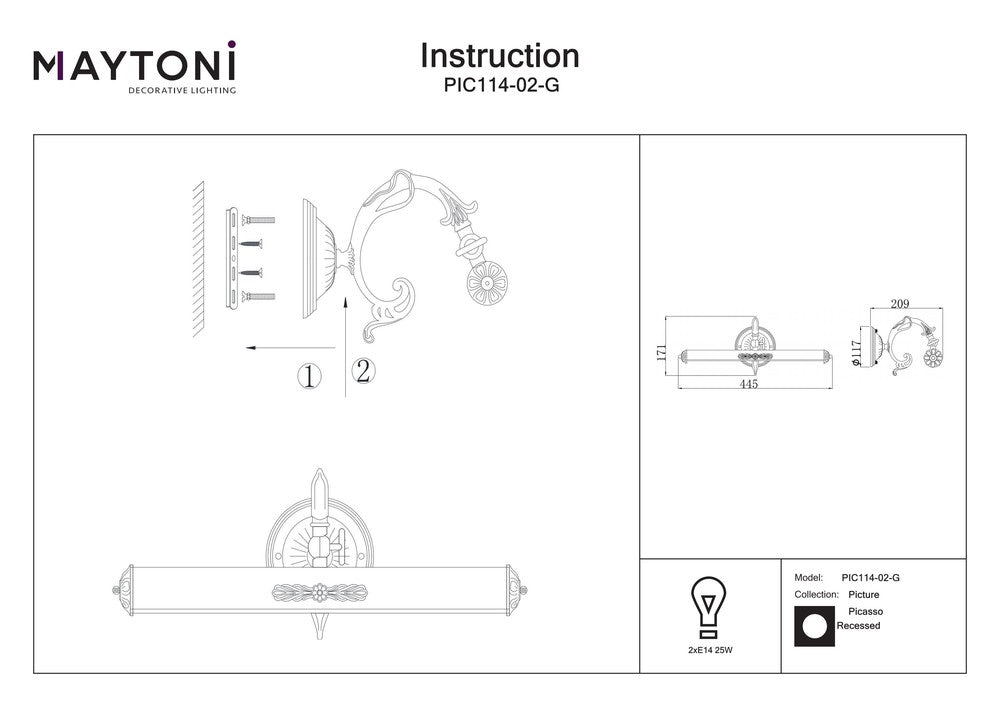 MAYTONI
DECORATIVE LIGHTING

Instruction
PIC114-02-G

1
2

171
445
209
Ø117

2xE14 25W

Model: PIC114-02-G
Collection: Picture
Picasso
Recessed