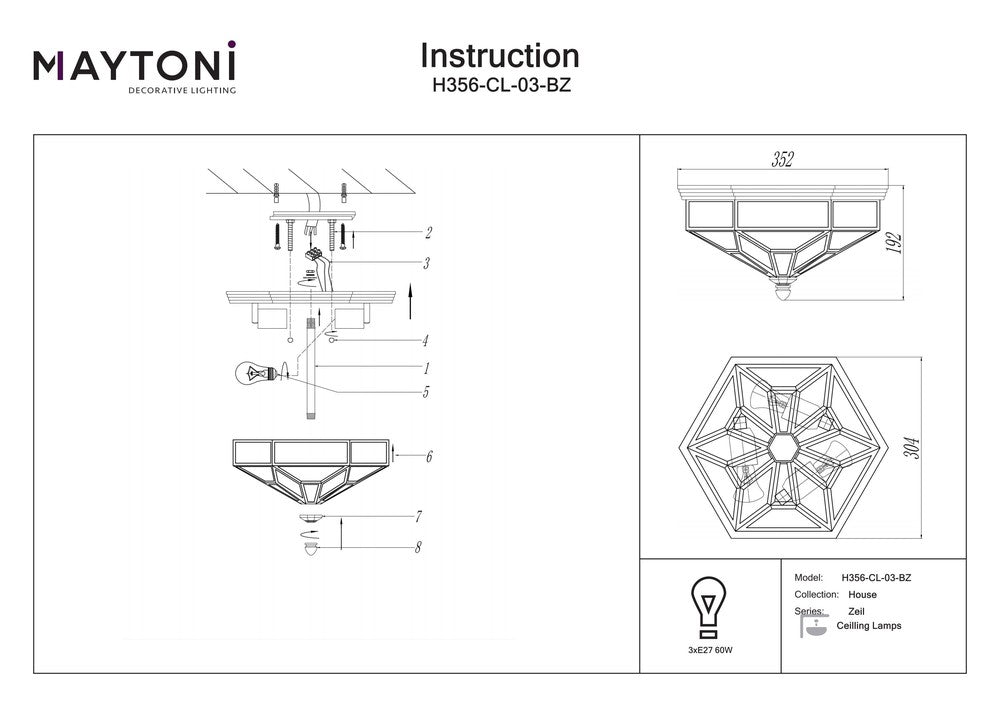 MAYTONI
DECORATIVE LIGHTING

Instruction
H356-CL-03-BZ

2
3
4
1
5
6
7
8

352
192
304

3xE27 60W

Model: H356-CL-03-BZ
Collection: House
Series: Zeil
Ceilling Lamps