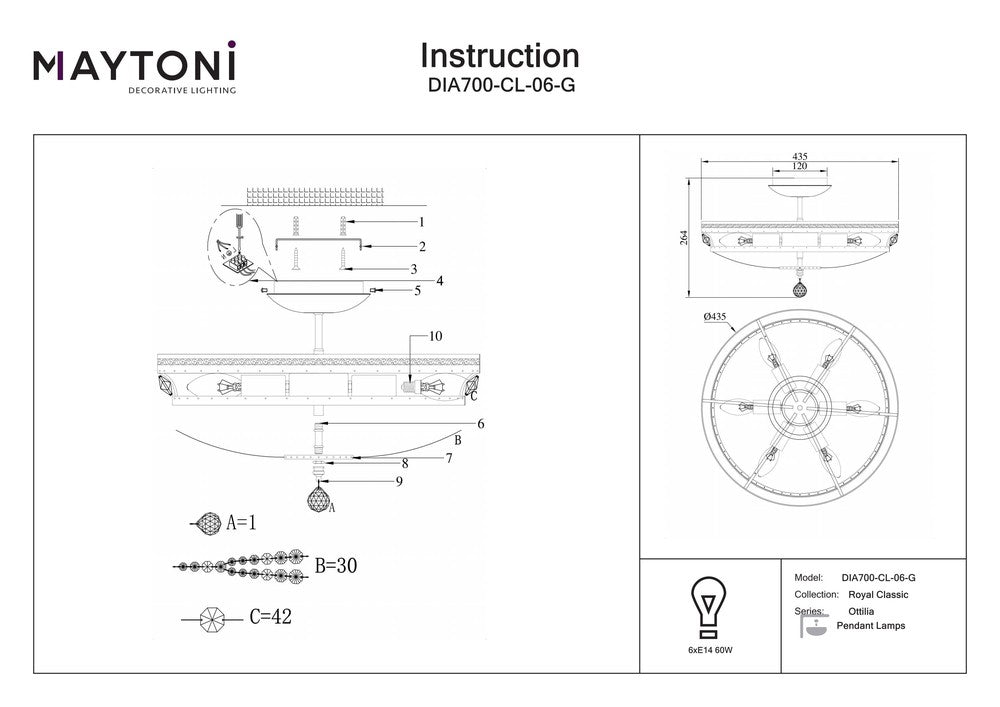 MAYTONI
DECORATIVE LIGHTING

Instruction
DIA700-CL-06-G

1
2
3
4
5
10
C
6
B
7
8
9
A

A=1

B=30

C=42

435
120
264

Ø435

6xE14 60W

Model: DIA700-CL-06-G
Collection: Royal Classic
Series: Ottilia
Pendant Lamps