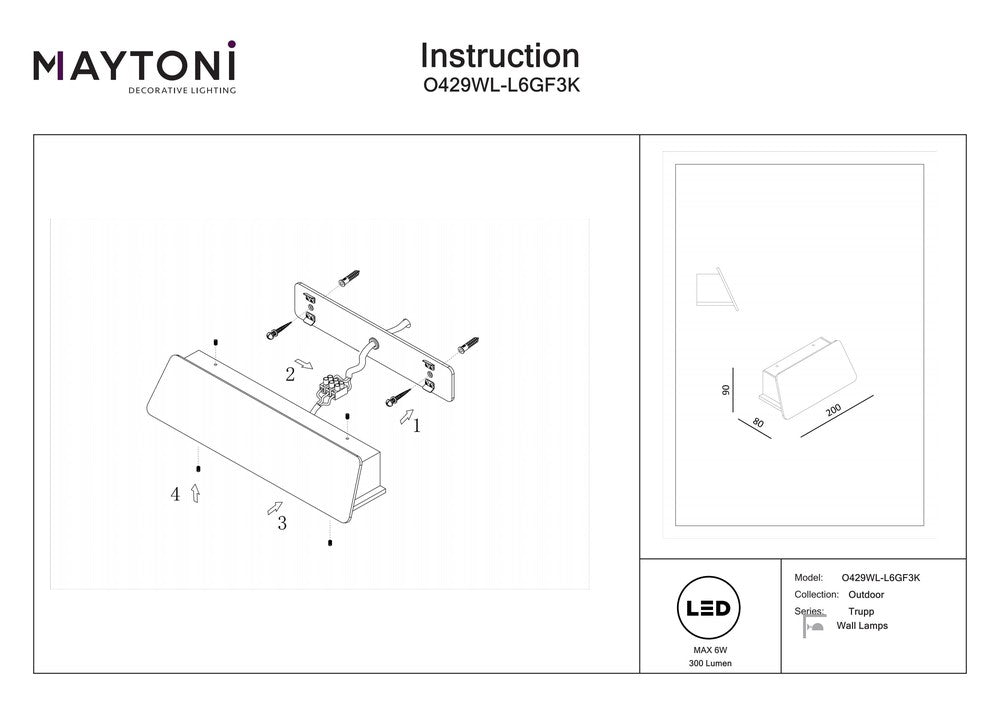 MAYTONI
DECORATIVE LIGHTING

Instruction
O429WL-L6GF3K

2
1
4
3

90
80
200

LED
MAX 6W
300 Lumen

Model: O429WL-L6GF3K
Collection: Outdoor
Series: Trupp
Wall Lamps