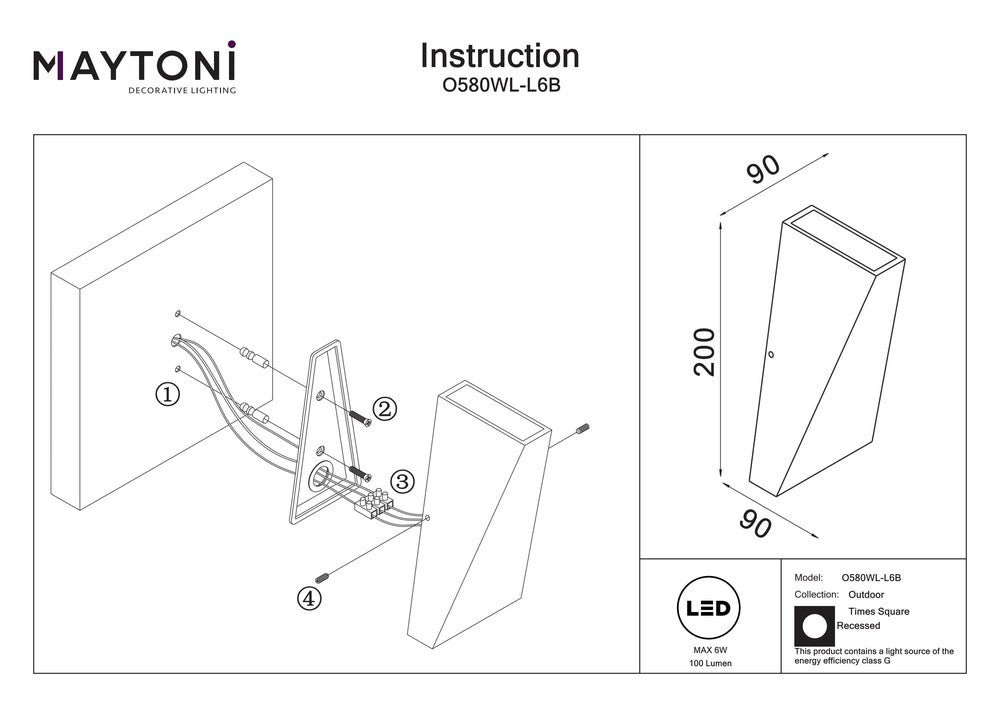 MAYTONI
DECORATIVE LIGHTING

Instruction
O580WL-L6B

①
②
③
④

90
200
90

LED
MAX 6W
100 Lumen

Model: O580WL-L6B
Collection: Outdoor
Times Square
Recessed
This product contains a light source of the energy efficiency class G