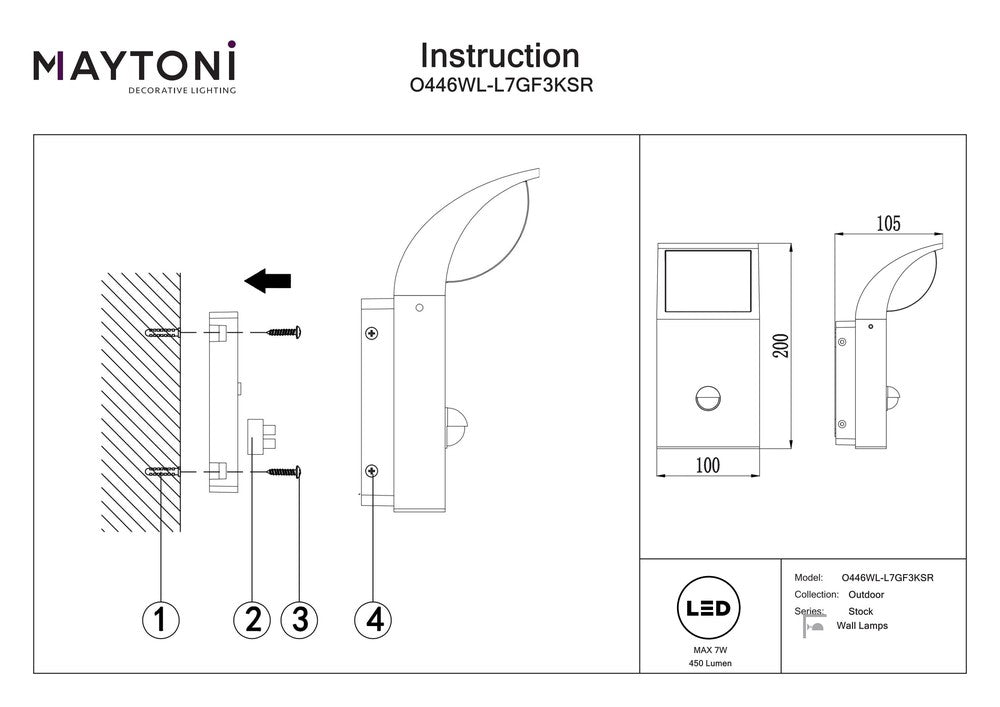 MAYTONI
DECORATIVE LIGHTING

Instruction
O446WL-L7GF3KSR

1 2 3 4

105

200

100

LED
MAX 7W
450 Lumen

Model: O446WL-L7GF3KSR
Collection: Outdoor
Series: Stock
Wall Lamps