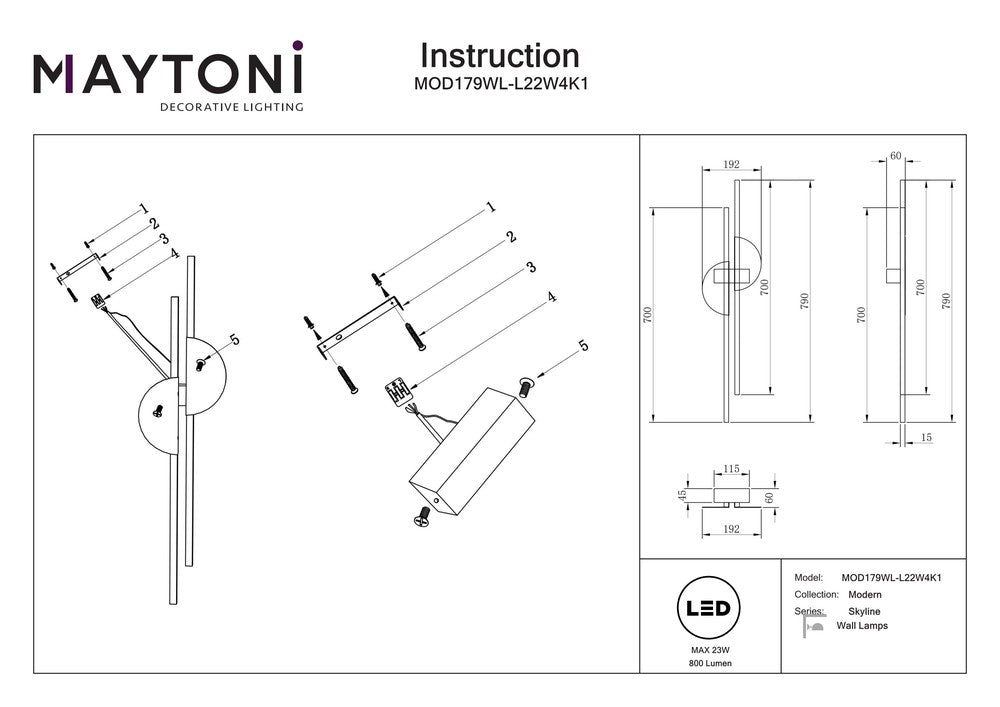 MAYTONI
DECORATIVE LIGHTING

Instruction
MOD179WL-L22W4K1

1
2
3
4
5

1
2
3
4
5

192
700
700
790

60
700
700
790
15

115
45
60
192

LED
MAX 23W
800 Lumen

Model: MOD179WL-L22W4K1
Collection: Modern
Series: Skyline
Wall Lamps