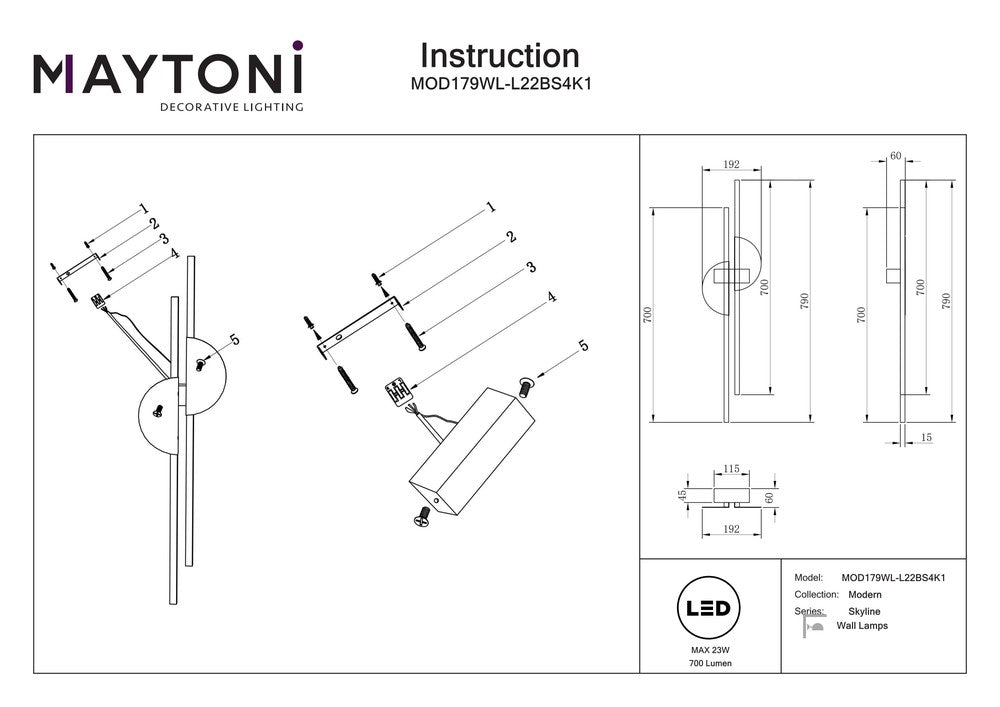 MAYTONI
DECORATIVE LIGHTING

Instruction
MOD179WL-L22BS4K1

1
2
3
4
5

1
2
3
4
5

192
700
700
790

60
700
700
790
15

115
45
60
192

LED
MAX 23W
700 Lumen

Model: MOD179WL-L22BS4K1
Collection: Modern
Series: Skyline
Wall Lamps