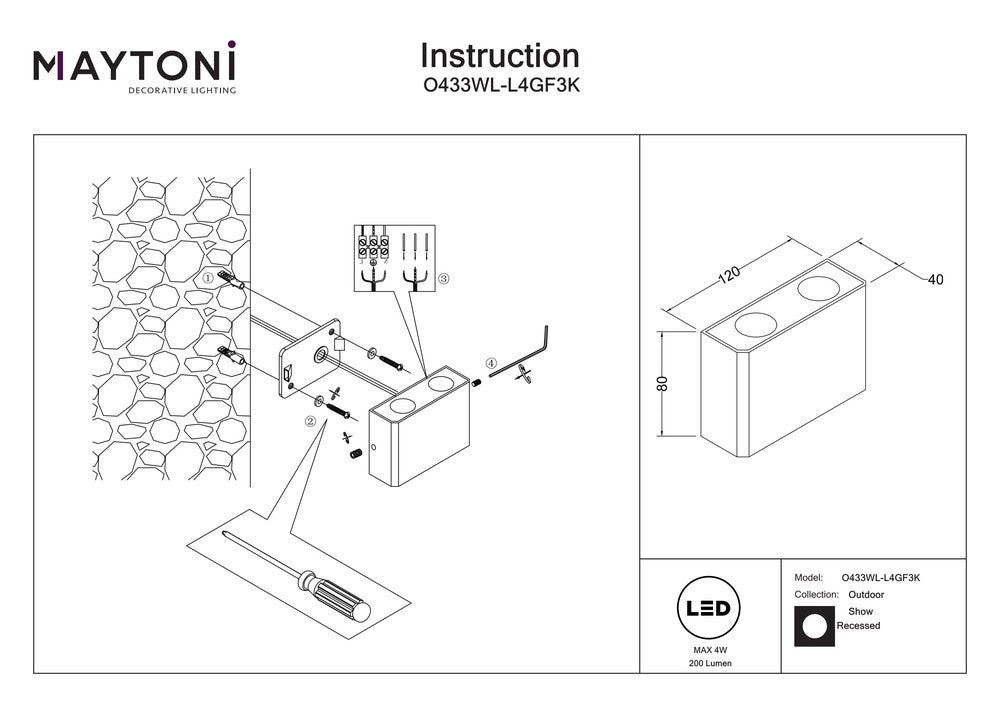 MAYTONI
DECORATIVE LIGHTING

Instruction
O433WL-L4GF3K

①
②
③
④

120
40
80

LED
MAX 4W
200 Lumen

Model: O433WL-L4GF3K
Collection: Outdoor
Show
Recessed