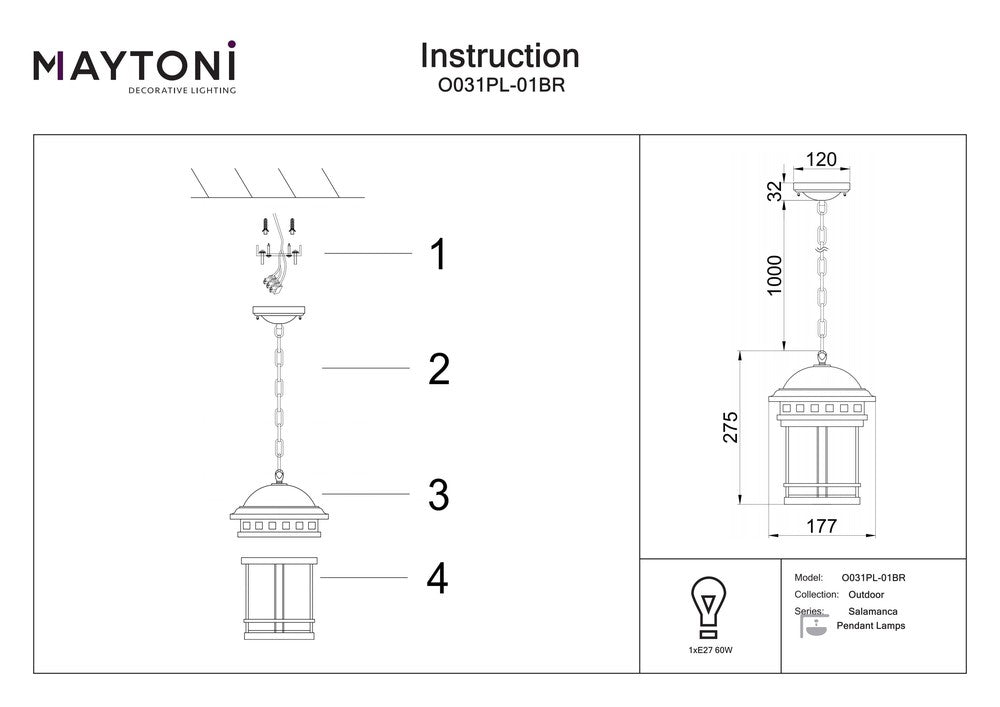 MAYTONI
DECORATIVE LIGHTING

Instruction
O031PL-01BR

1
2
3
4

120
32
1000
275
177

1xE27 60W

Model: O031PL-01BR
Collection: Outdoor
Series: Salamanca
Pendant Lamps