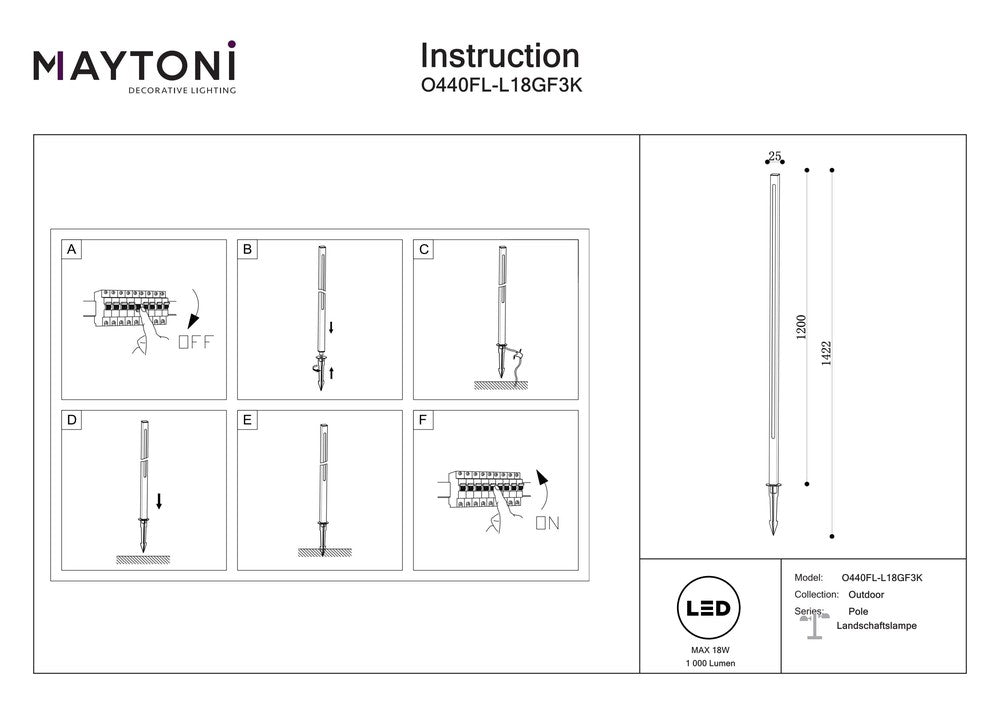 MAYTONI
DECORATIVE LIGHTING

Instruction
O440FL-L18GF3K

A

OFF

B

C

D

E

F

ON

25

1200

1422

LED
MAX 18W
1 000 Lumen

Model: O440FL-L18GF3K
Collection: Outdoor
Series: Pole
Landschaftslampe