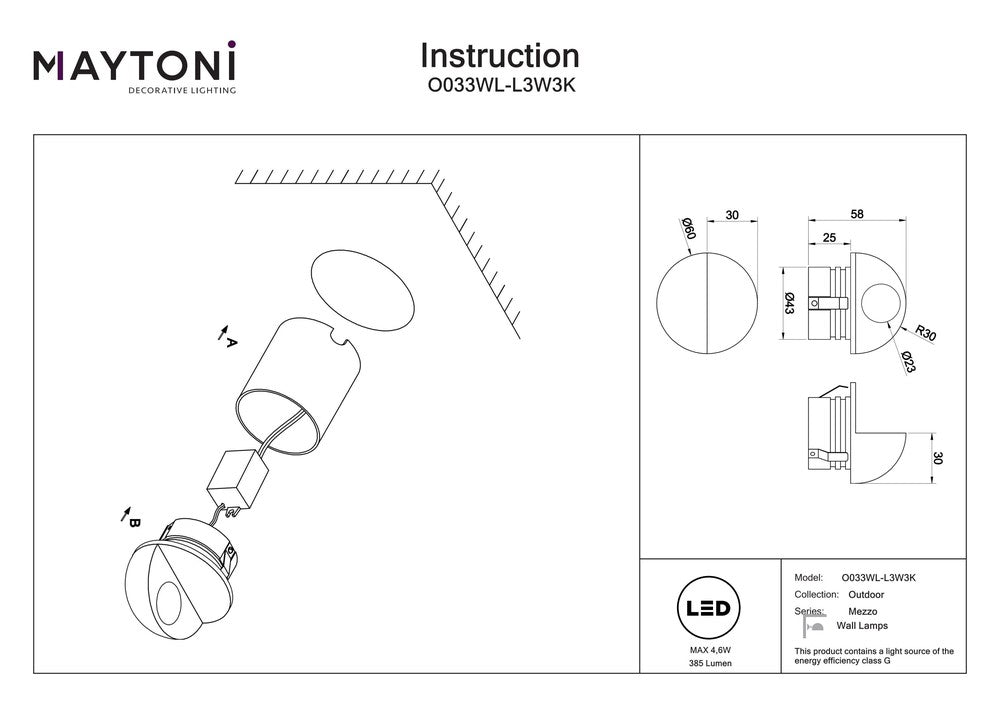 MAYTONI
DECORATIVE LIGHTING

Instruction
O033WL-L3W3K

A

B

Ø60
30

58
25
Ø43
R30
Ø23

30

LED
MAX 4,6W
385 Lumen

Model: O033WL-L3W3K
Collection: Outdoor
Series: Mezzo
Wall Lamps

This product contains a light source of the energy efficiency class G