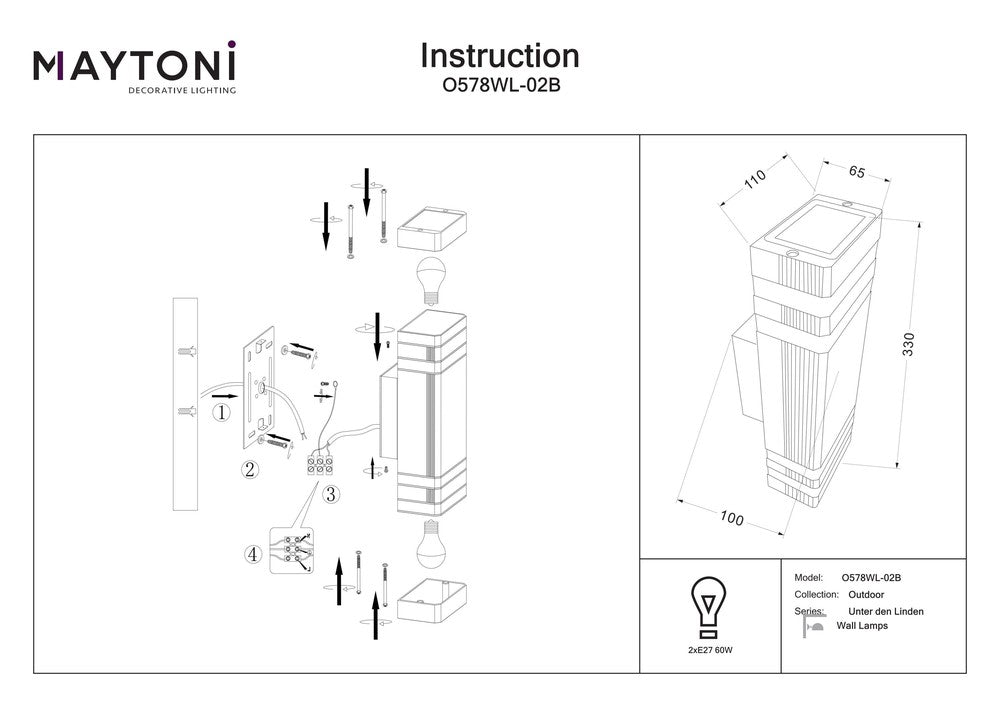 MAYTONI
DECORATIVE LIGHTING

Instruction
O578WL-02B

①
②
③
④

110
65
330
100

2xE27 60W

Model: O578WL-02B
Collection: Outdoor
Series: Unter den Linden
Wall Lamps