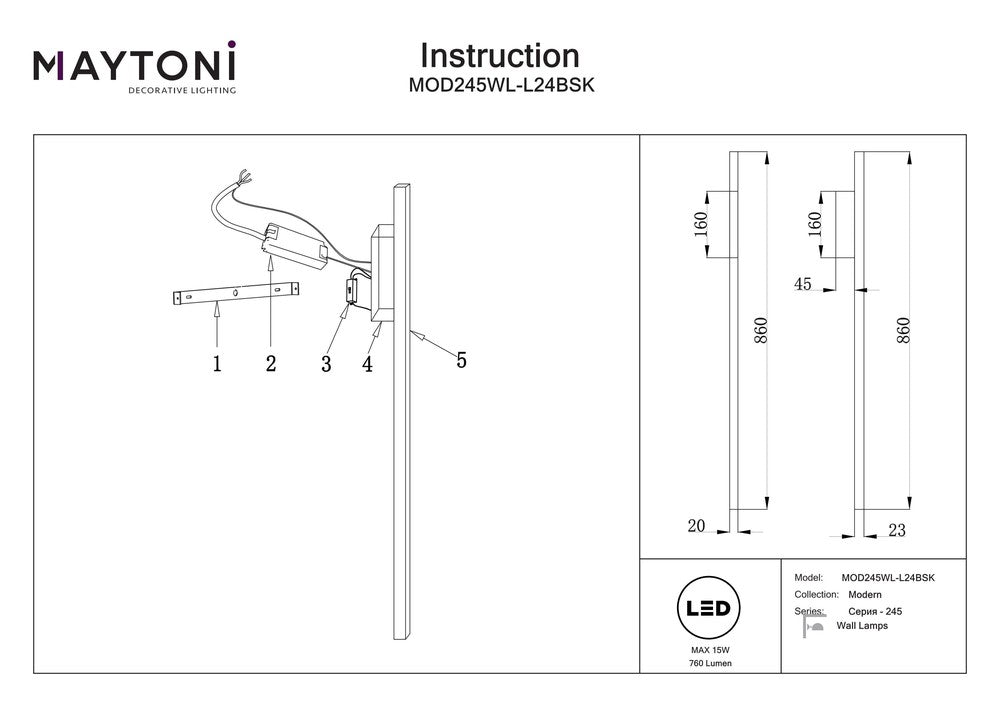 MAYTONI
DECORATIVE LIGHTING

Instruction
MOD245WL-L24BSK

1 2 3 4 5

160
860
20

160
45
860
23

LED
MAX 15W
760 Lumen

Model: MOD245WL-L24BSK
Collection: Modern
Series: Серия - 245
Wall Lamps