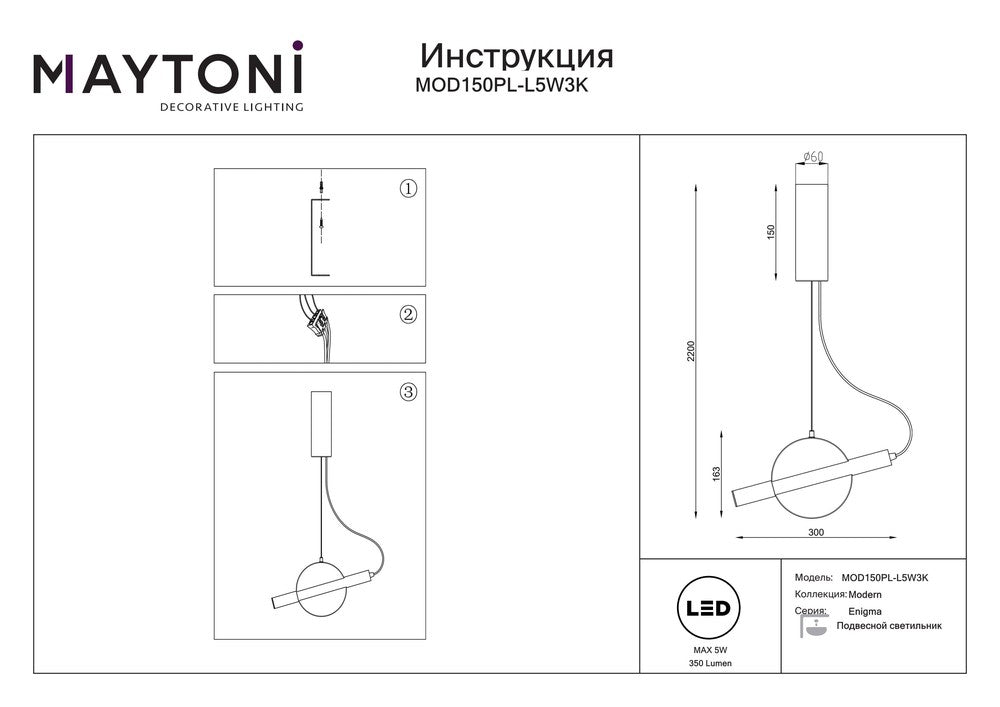 MAYTONI
DECORATIVE LIGHTING

Инструкция
MOD150PL-L5W3K

①

②

③

Ø60

150

2200

163

300

LED

MAX 5W
350 Lumen

Модель: MOD150PL-L5W3K
Коллекция: Modern
Серия: Enigma
Подвесной светильник