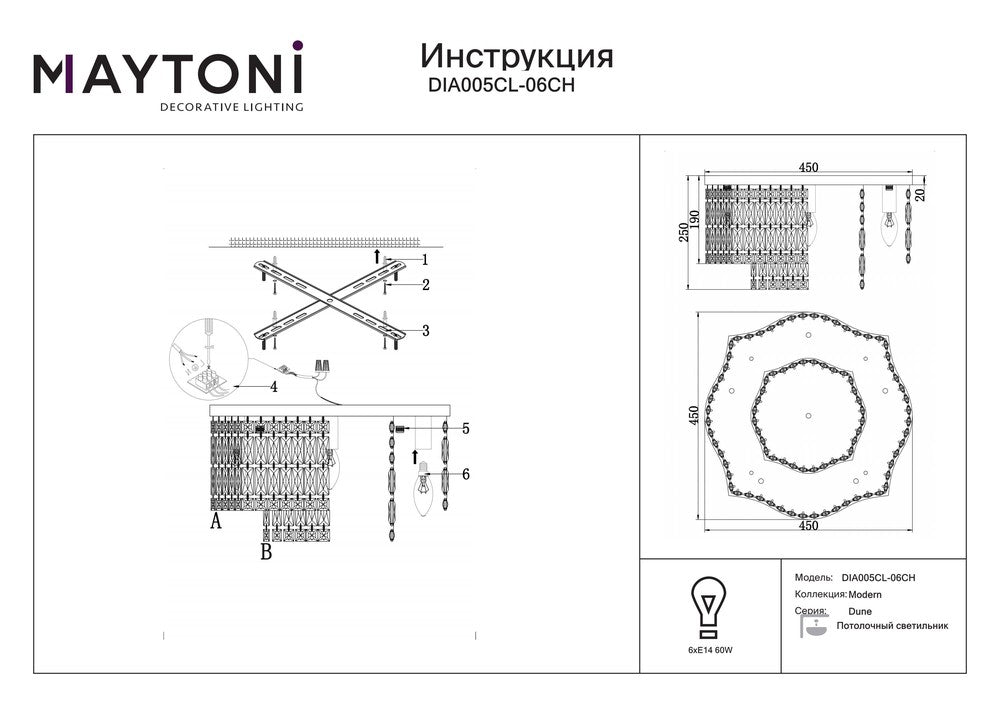 MAYTONI
DECORATIVE LIGHTING

Инструкция
DIA005CL-06CH

1
2
3
4
5
6
A
B

450
250
190
20

450
450

6xE14 60W

Модель: DIA005CL-06CH
Коллекция: Modern
Серия: Dune
Потолочный светильник