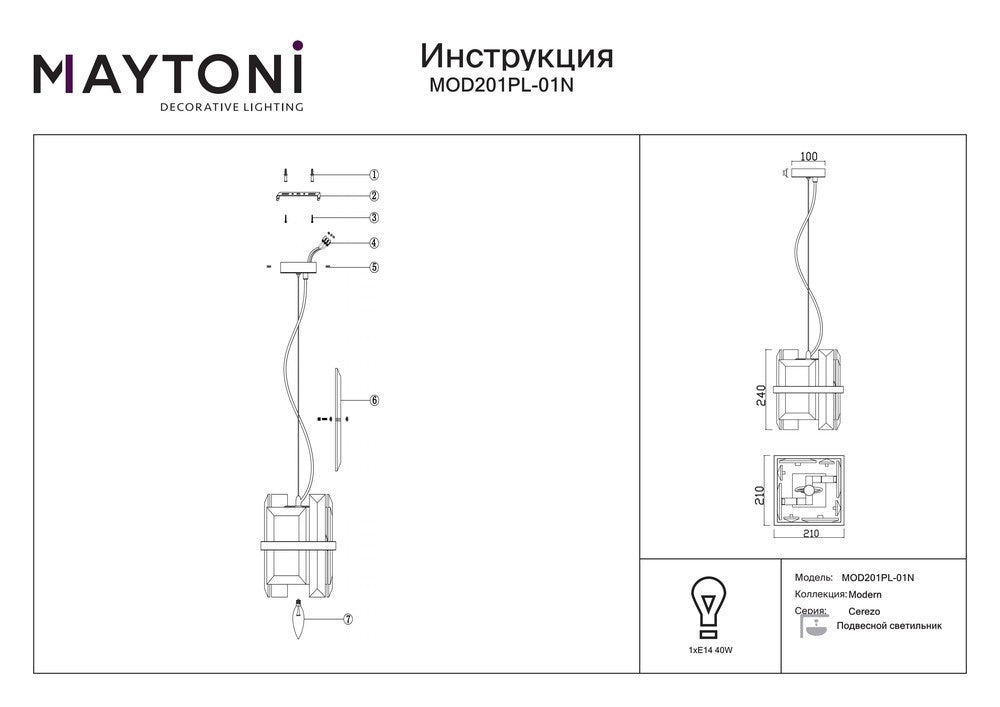 MAYTONI
DECORATIVE LIGHTING

Инструкция
MOD201PL-01N

①
②
③
④
⑤
⑥
⑦

100
240
210
210

1xE14 40W

Модель: MOD201PL-01N
Коллекция: Modern
Серия: Cerezo
Подвесной светильник