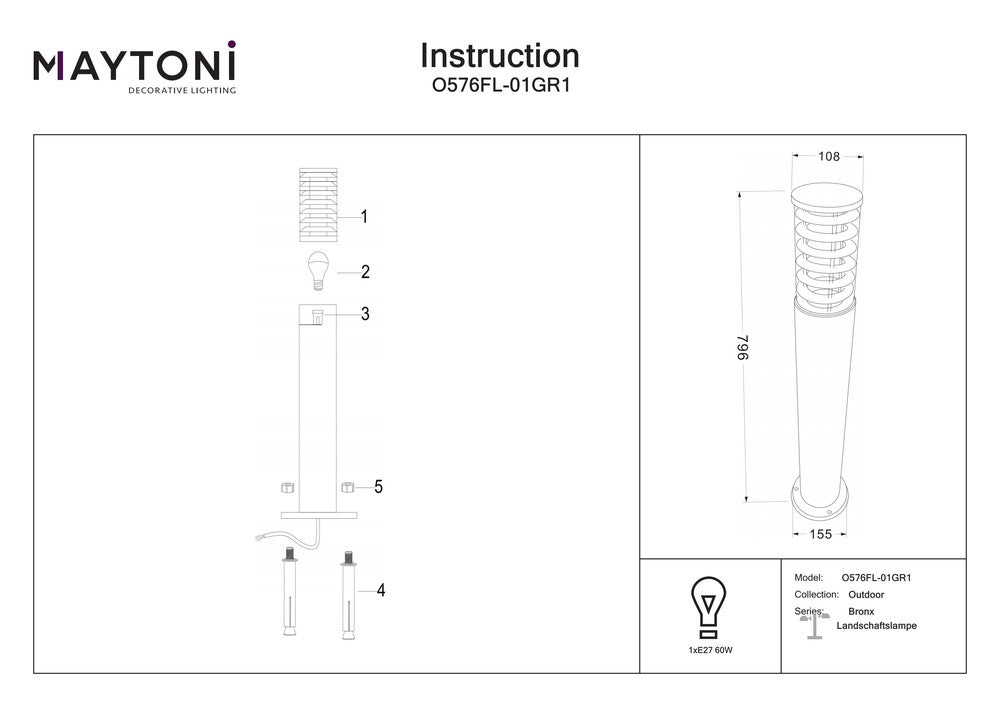 MAYTONI
DECORATIVE LIGHTING

Instruction
O576FL-01GR1

1
2
3
5
4

108
796
155

1xE27 60W

Model: O576FL-01GR1
Collection: Outdoor
Series: Bronx
Landschaftslampe