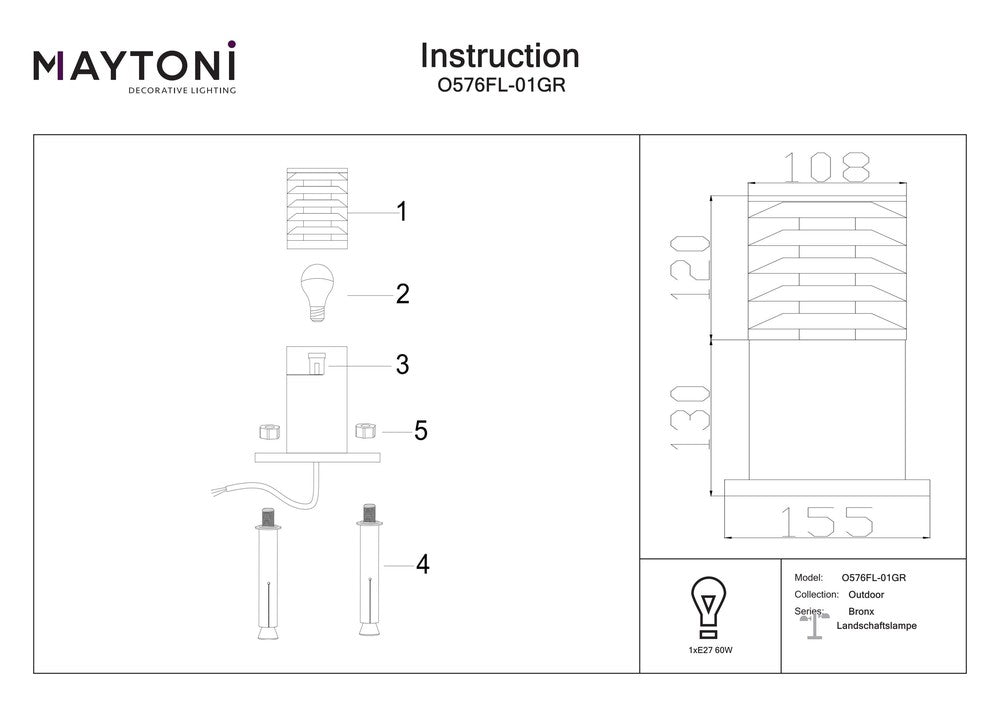 MAYTONI
DECORATIVE LIGHTING

Instruction
O576FL-01GR

1
2
3
5
4

108
120
130
155

1xE27 60W

Model: O576FL-01GR
Collection: Outdoor
Series: Bronx
Landschaftslampe