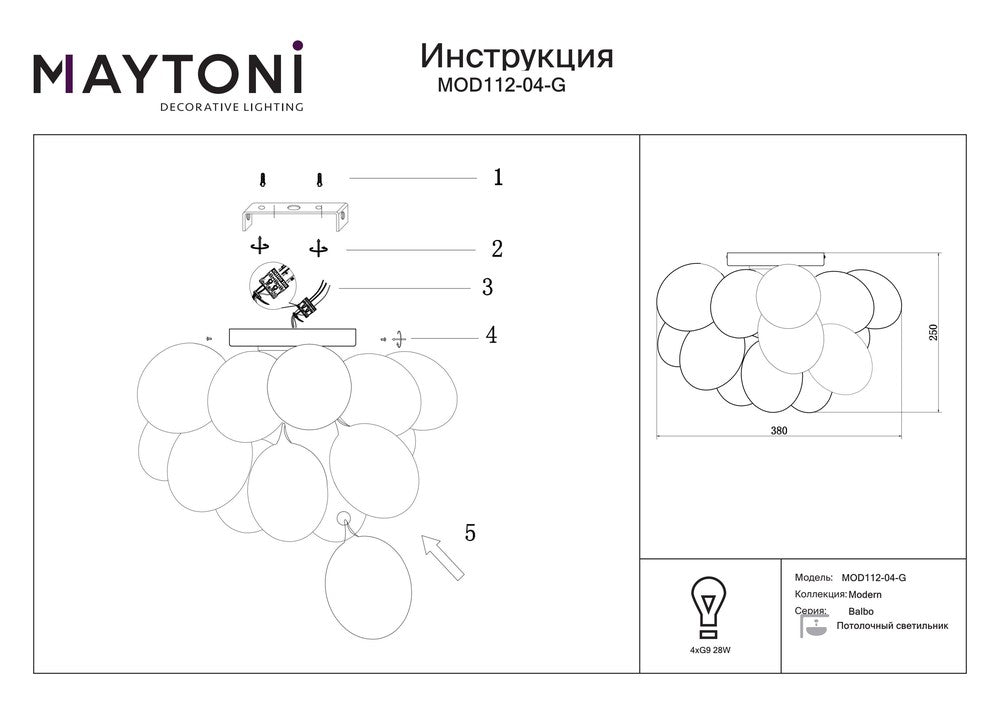 MAYTONI
DECORATIVE LIGHTING

Инструкция
MOD112-04-G

1
2
3
4
5

250
380

4xG9 28W

Модель: MOD112-04-G
Коллекция: Modern
Серия: Balbo
Потолочный светильник