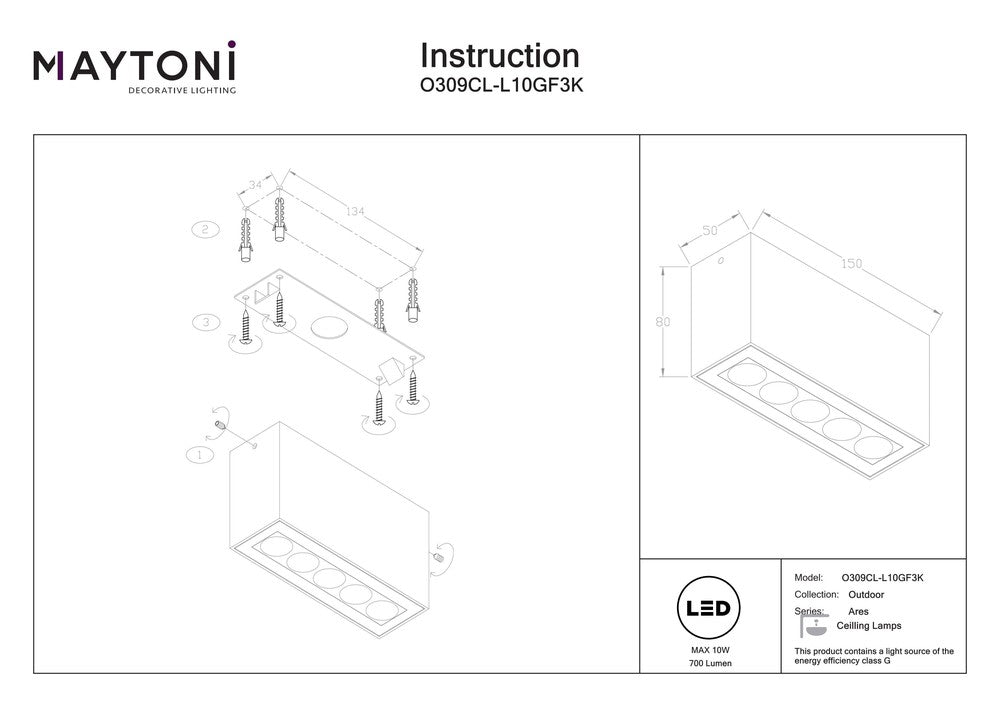 MAYTONI
DECORATIVE LIGHTING

Instruction
O309CL-L10GF3K

34
134
2
3
1

50
150
80

LED
MAX 10W
700 Lumen

Model: O309CL-L10GF3K
Collection: Outdoor
Series: Ares
Ceilling Lamps
This product contains a light source of the energy efficiency class G